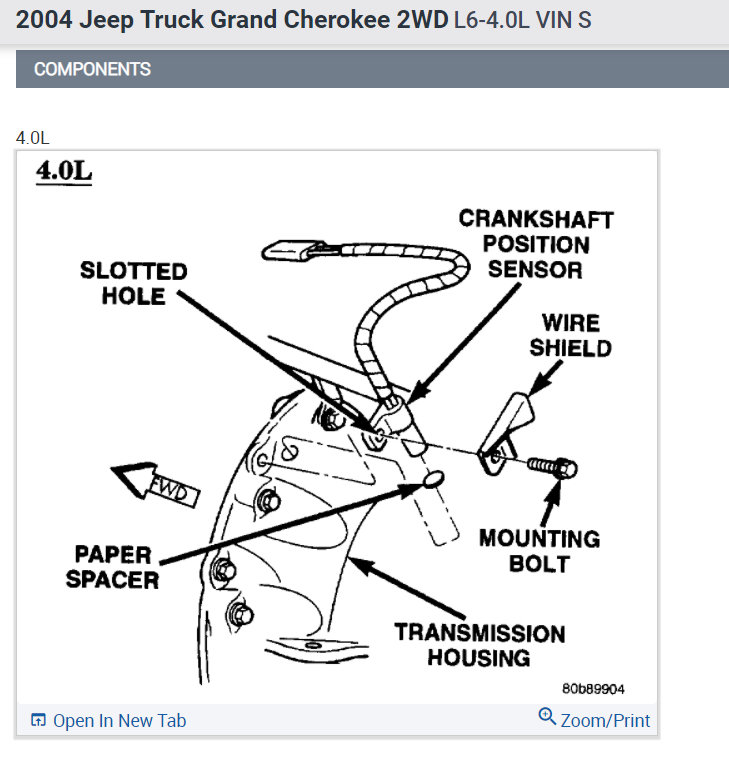 2004 Jeep Truck Grand Cherokee 2WD L6-4.0L VIN S

COMPONENTS

4.0L

4.0L

CRANKSHAFT POSITION SENSOR

SLOTTED HOLE

WIRE SHIELD

FWD

PAPER SPACER

MOUNTING BOLT

TRANSMISSION HOUSING

80b89904

Open In New Tab

Zoom/Print