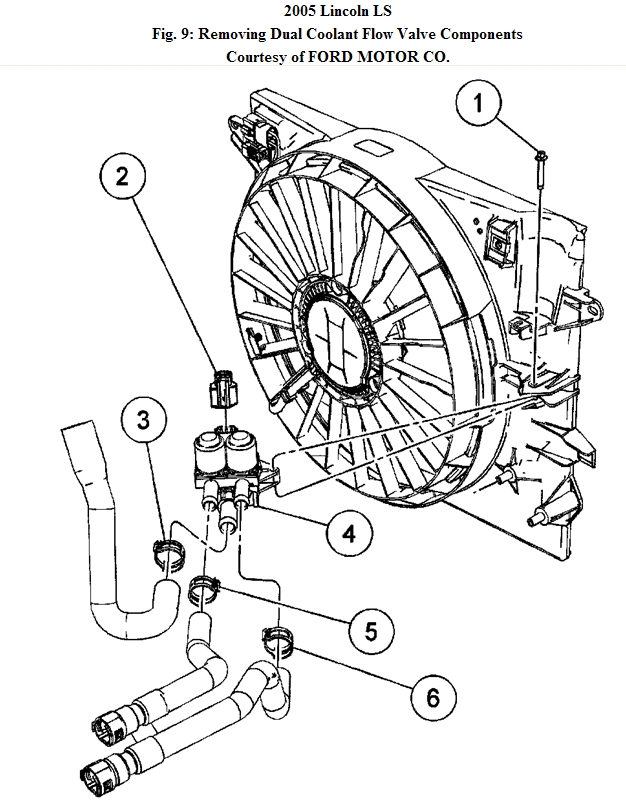 2005 Lincoln LS
Fig. 9: Removing Dual Coolant Flow Valve Components
Courtesy of FORD MOTOR CO.

1
2
3
4
5
6