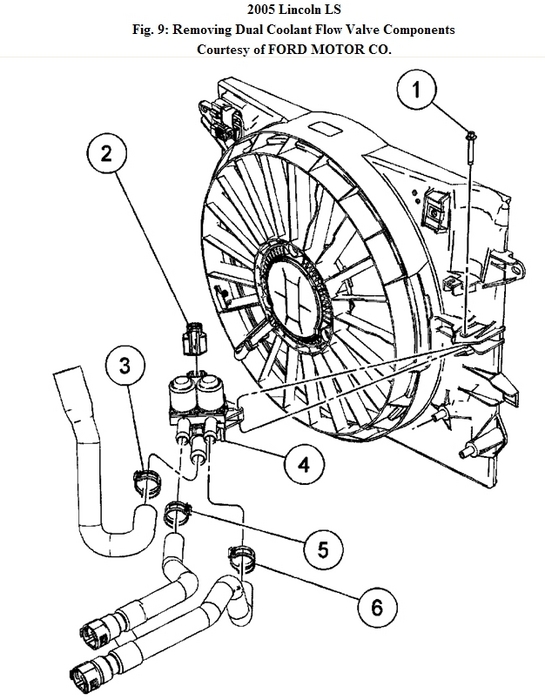 2005 Lincoln LS
Fig. 9: Removing Dual Coolant Flow Valve Components
Courtesy of FORD MOTOR CO.

1
2
3
4
5
6