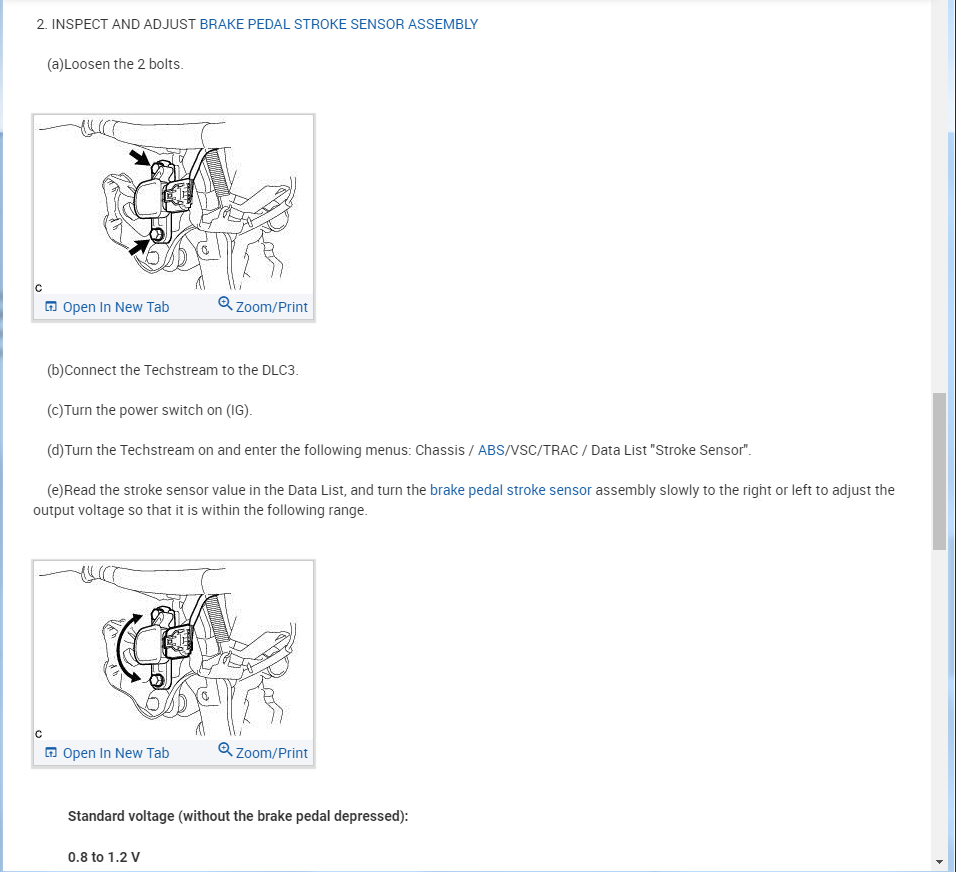 2. INSPECT AND ADJUST BRAKE PEDAL STROKE SENSOR ASSEMBLY

(a)Loosen the 2 bolts.

C

Open In New Tab Zoom/Print

(b)Connect the Techstream to the DLC3.

(c)Turn the power switch on (IG).

(d)Turn the Techstream on and enter the following menus: Chassis / ABS/VSC/TRAC / Data List "Stroke Sensor".

(e)Read the stroke sensor value in the Data List, and turn the brake pedal stroke sensor assembly slowly to the right or left to adjust the output voltage so that it is within the following range.

C

Open In New Tab Zoom/Print

Standard voltage (without the brake pedal depressed):

0.8 to 1.2 V