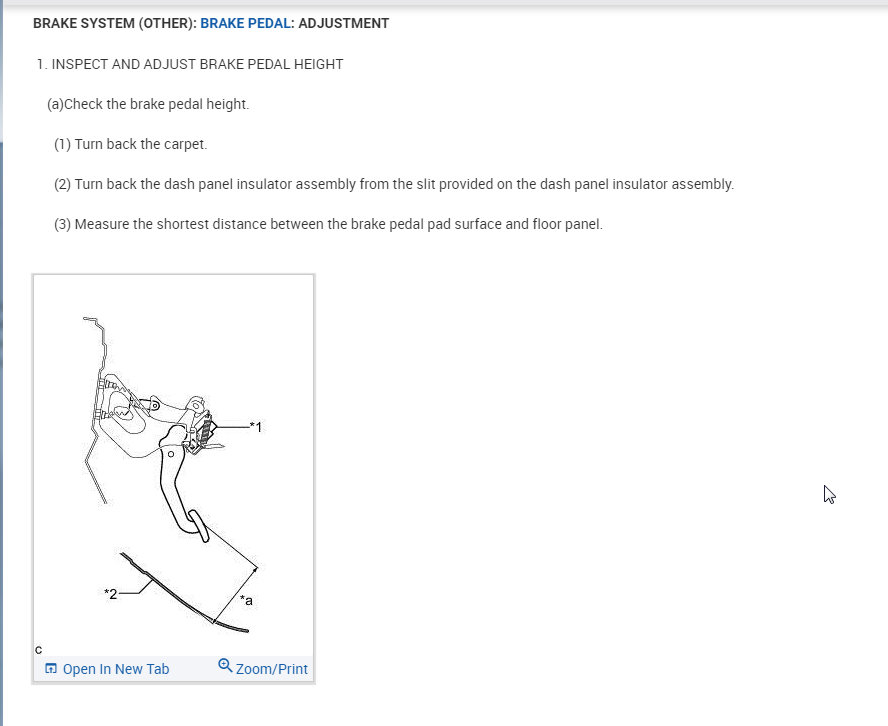 BRAKE SYSTEM (OTHER): BRAKE PEDAL: ADJUSTMENT

1. INSPECT AND ADJUST BRAKE PEDAL HEIGHT

(a)Check the brake pedal height.

(1) Turn back the carpet.

(2) Turn back the dash panel insulator assembly from the slit provided on the dash panel insulator assembly.

(3) Measure the shortest distance between the brake pedal pad surface and floor panel.

*1

*2

*a

C

Open In New Tab

Zoom/Print