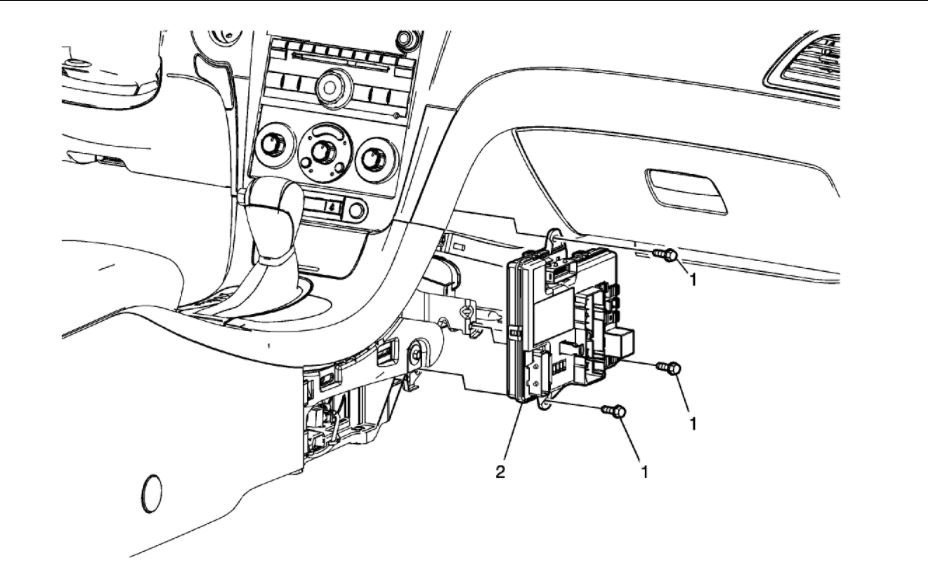 1
1
2
1