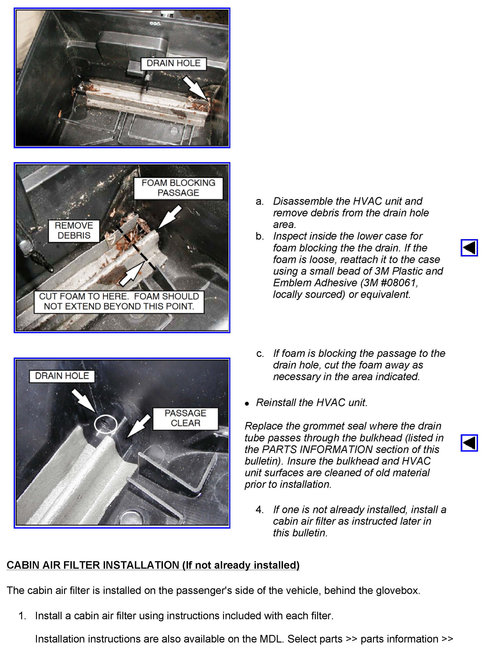 DRAIN HOLE

FOAM BLOCKING PASSAGE

REMOVE DEBRIS

CUT FOAM TO HERE. FOAM SHOULD NOT EXTEND BEYOND THIS POINT.

a. Disassemble the HVAC unit and remove debris from the drain hole area.
b. Inspect inside the lower case for foam blocking the the drain. If the foam is loose, reattach it to the case using a small bead of 3M Plastic and Emblem Adhesive (3M #08061, locally sourced) or equivalent.

DRAIN HOLE

PASSAGE CLEAR

c. If foam is blocking the passage to the drain hole, cut the foam away as necessary in the area indicated.

• Reinstall the HVAC unit.

Replace the grommet seal where the drain tube passes through the bulkhead (listed in the PARTS INFORMATION section of this bulletin). Insure the bulkhead and HVAC unit surfaces are cleaned of old material prior to installation.

4. If one is not already installed, install a cabin air filter as instructed later in this bulletin.

CABIN AIR FILTER INSTALLATION (If not already installed)

The cabin air filter is installed on the passenger's side of the vehicle, behind the glovebox.

1. Install a cabin air filter using instructions included with each filter.

Installation instructions are also available on the MDL. Select parts >> parts information >>