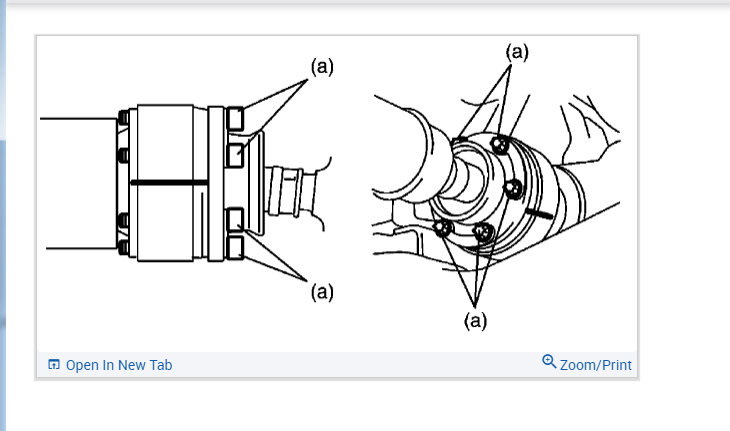 (a)

(a)

(a)

(a)

Open In New Tab

Zoom/Print