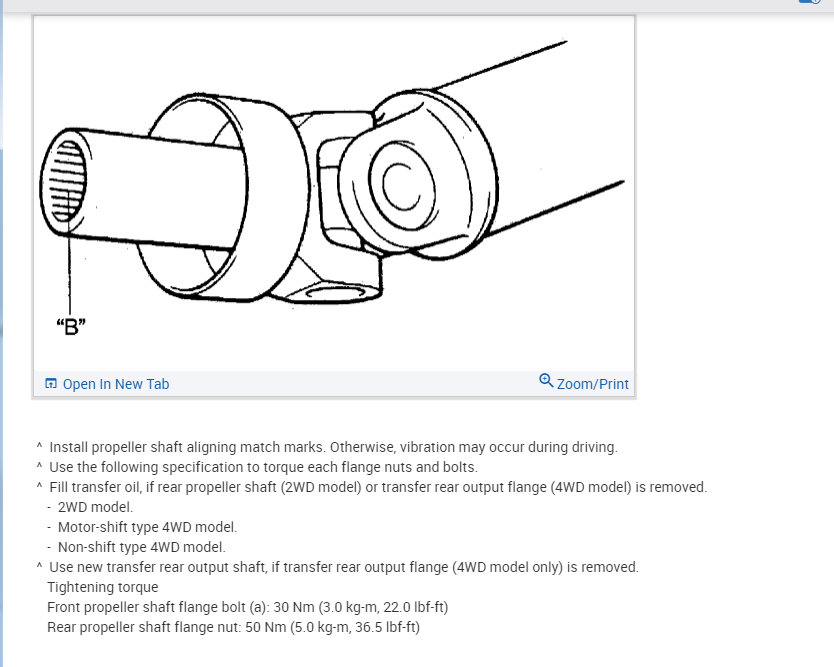 "B"

Open In New Tab

Zoom/Print

^ Install propeller shaft aligning match marks. Otherwise, vibration may occur during driving.
^ Use the following specification to torque each flange nuts and bolts.
^ Fill transfer oil, if rear propeller shaft (2WD model) or transfer rear output flange (4WD model) is removed.
- 2WD model.
- Motor-shift type 4WD model.
- Non-shift type 4WD model.
^ Use new transfer rear output shaft, if transfer rear output flange (4WD model only) is removed.
Tightening torque
Front propeller shaft flange bolt (a): 30 Nm (3.0 kg-m, 22.0 lbf-ft)
Rear propeller shaft flange nut: 50 Nm (5.0 kg-m, 36.5 lbf-ft)