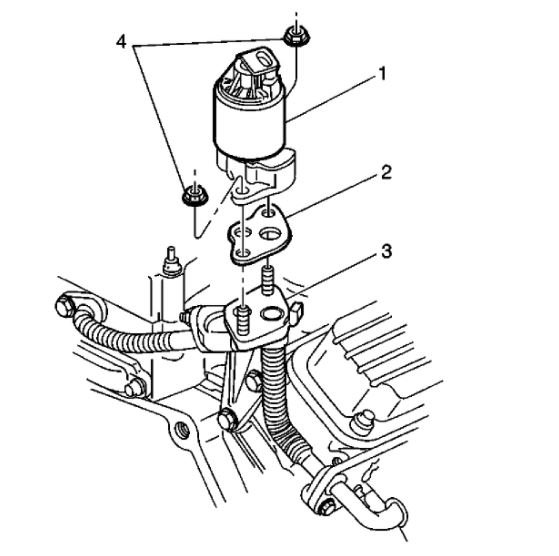 4
1
2
3