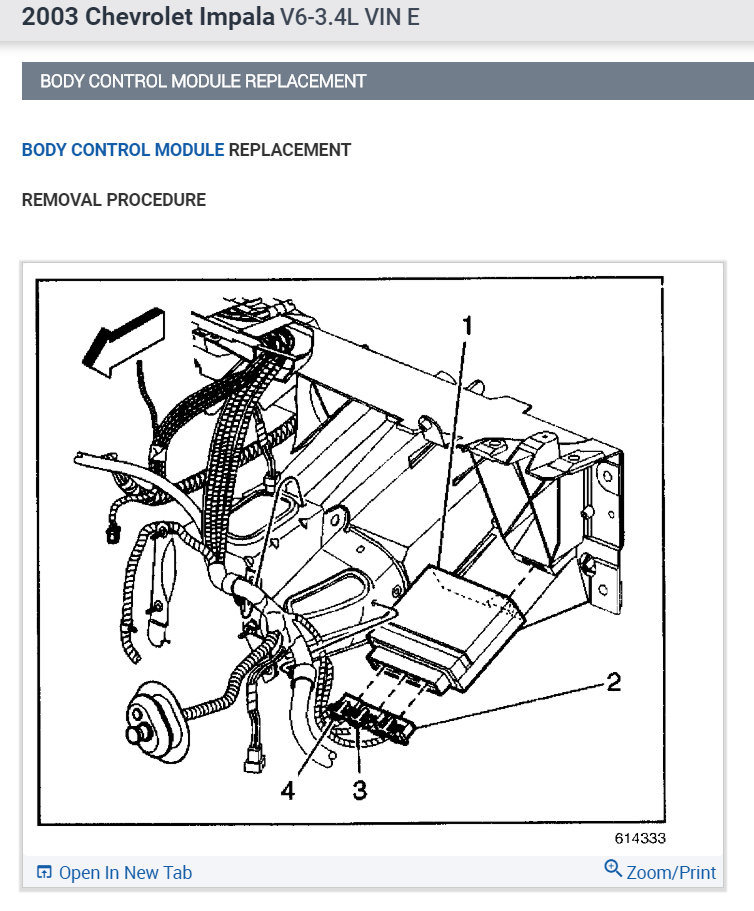 2003 Chevrolet Impala V6-3.4L VIN E

BODY CONTROL MODULE REPLACEMENT

BODY CONTROL MODULE REPLACEMENT

REMOVAL PROCEDURE

1

2

4

3

614333

Open In New Tab

Zoom/Print