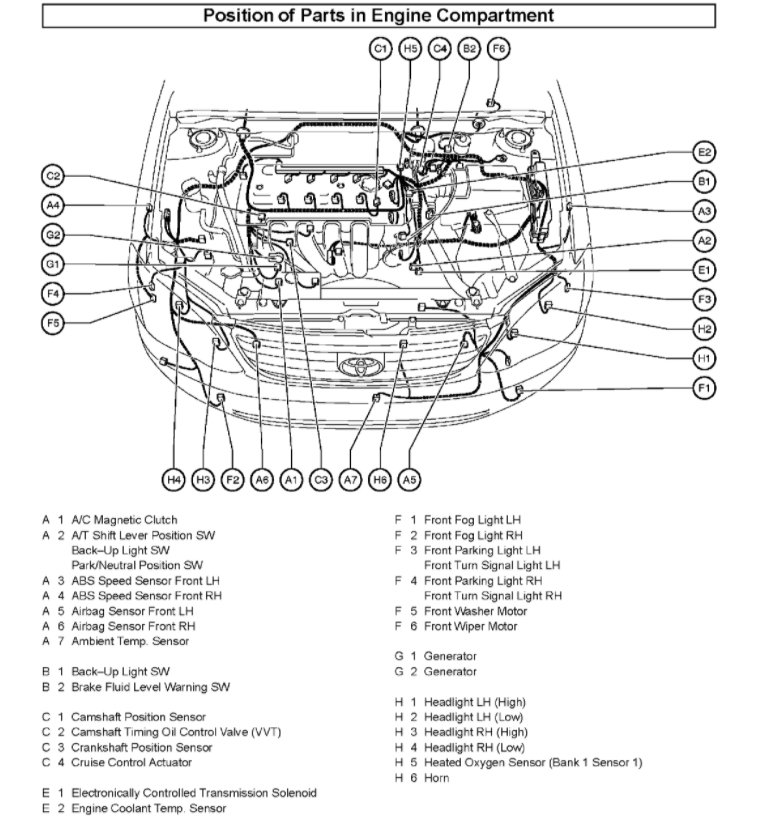 Position of Parts in Engine Compartment

C1 H5 C4 B2 F6

C2
A4
G2
G1
F4
F5

E2
B1
A3
A2
E1
F3
H2
H1
F1

H4 H3 F2 A6 A1 C3 A7 H6 A5

A 1 A/C Magnetic Clutch
A 2 A/T Shift Lever Position SW
Back–Up Light SW
Park/Neutral Position SW
A 3 ABS Speed Sensor Front LH
A 4 ABS Speed Sensor Front RH
A 5 Airbag Sensor Front LH
A 6 Airbag Sensor Front RH
A 7 Ambient Temp. Sensor

B 1 Back–Up Light SW
B 2 Brake Fluid Level Warning SW

C 1 Camshaft Position Sensor
C 2 Camshaft Timing Oil Control Valve (VVT)
C 3 Crankshaft Position Sensor
C 4 Cruise Control Actuator

E 1 Electronically Controlled Transmission Solenoid
E 2 Engine Coolant Temp. Sensor

F 1 Front Fog Light LH
F 2 Front Fog Light RH
F 3 Front Parking Light LH
Front Turn Signal Light LH
F 4 Front Parking Light RH
Front Turn Signal Light RH
F 5 Front Washer Motor
F 6 Front Wiper Motor

G 1 Generator
G 2 Generator

H 1 Headlight LH (High)
H 2 Headlight LH (Low)
H 3 Headlight RH (High)
H 4 Headlight RH (Low)
H 5 Heated Oxygen Sensor (Bank 1 Sensor 1)
H 6 Horn