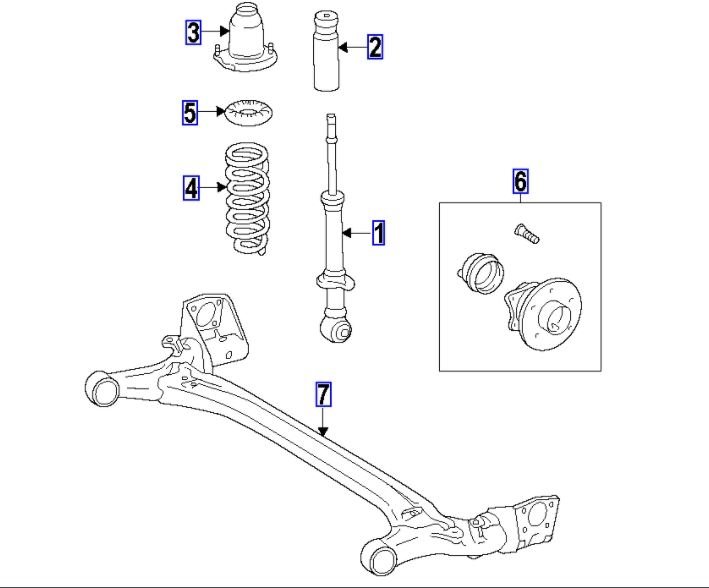 3
2
5
4
1
6
7