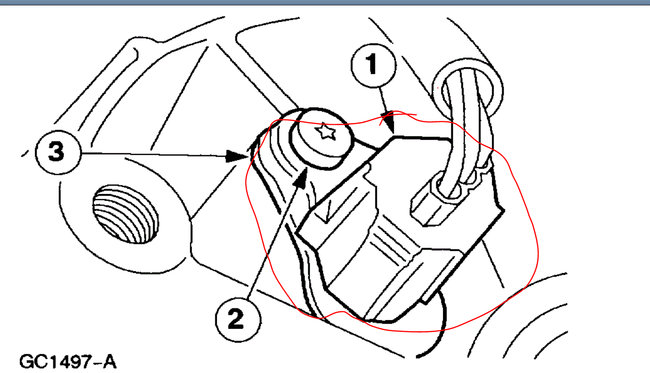 1

3

2

GC1497-A