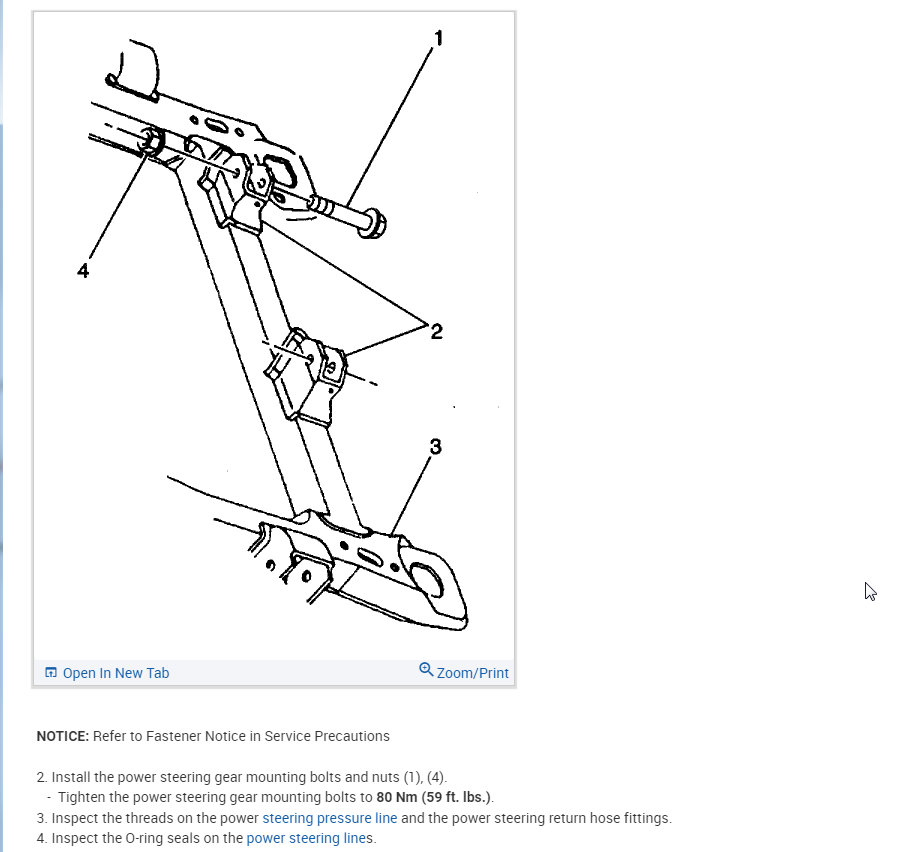 1
4
2
3

Open In New Tab
Zoom/Print

NOTICE: Refer to Fastener Notice in Service Precautions

2. Install the power steering gear mounting bolts and nuts (1), (4).
- Tighten the power steering gear mounting bolts to 80 Nm (59 ft. lbs.).
3. Inspect the threads on the power steering pressure line and the power steering return hose fittings.
4. Inspect the O-ring seals on the power steering lines.