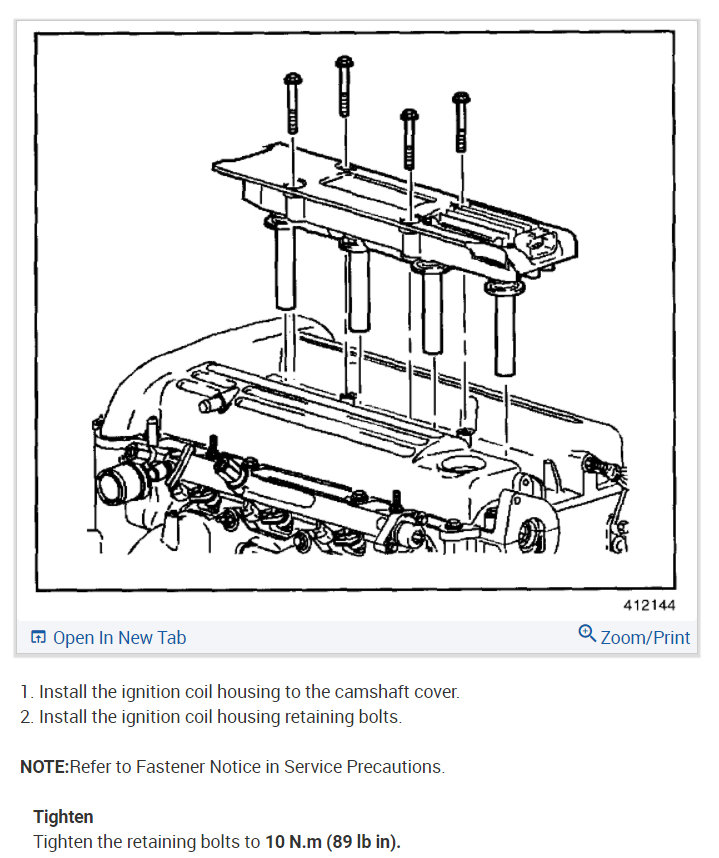 412144

Open In New Tab

Zoom/Print

1. Install the ignition coil housing to the camshaft cover.
2. Install the ignition coil housing retaining bolts.

NOTE:Refer to Fastener Notice in Service Precautions.

Tighten
Tighten the retaining bolts to 10 N.m (89 lb in).