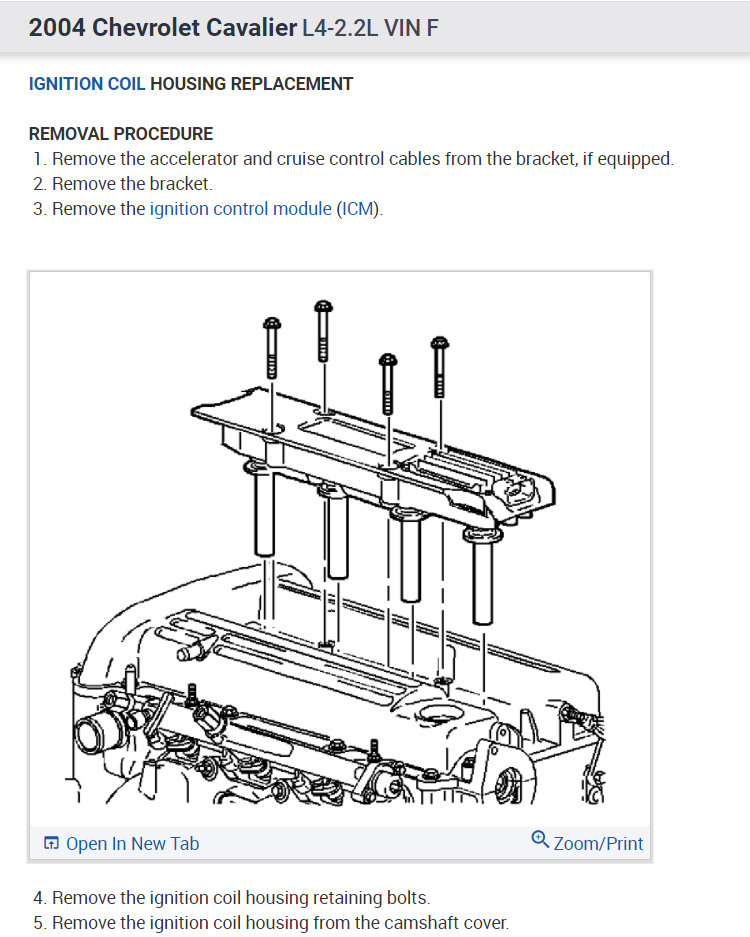 2004 Chevrolet Cavalier L4-2.2L VIN F

IGNITION COIL HOUSING REPLACEMENT

REMOVAL PROCEDURE
1. Remove the accelerator and cruise control cables from the bracket, if equipped.
2. Remove the bracket.
3. Remove the ignition control module (ICM).

Open In New Tab
Zoom/Print

4. Remove the ignition coil housing retaining bolts.
5. Remove the ignition coil housing from the camshaft cover.