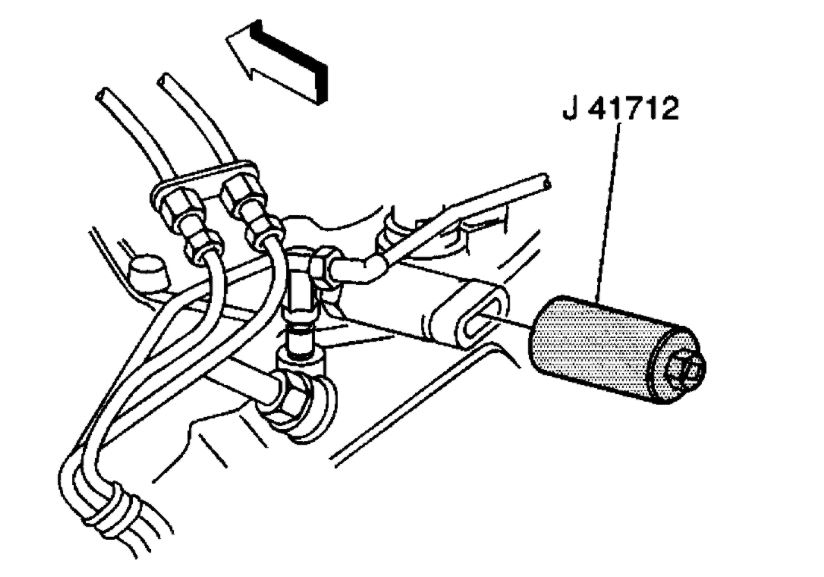 J 41712