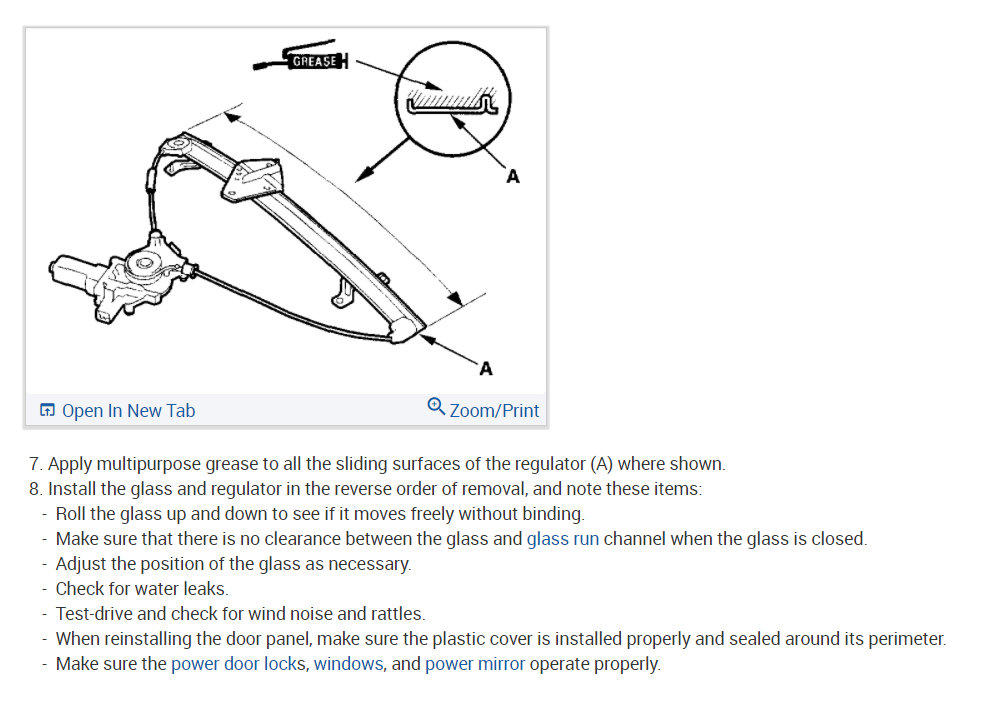 GREASE

A

A

Open In New Tab
Zoom/Print

7. Apply multipurpose grease to all the sliding surfaces of the regulator (A) where shown.
8. Install the glass and regulator in the reverse order of removal, and note these items:
- Roll the glass up and down to see if it moves freely without binding.
- Make sure that there is no clearance between the glass and glass run channel when the glass is closed.
- Adjust the position of the glass as necessary.
- Check for water leaks.
- Test-drive and check for wind noise and rattles.
- When reinstalling the door panel, make sure the plastic cover is installed properly and sealed around its perimeter.
- Make sure the power door locks, windows, and power mirror operate properly.