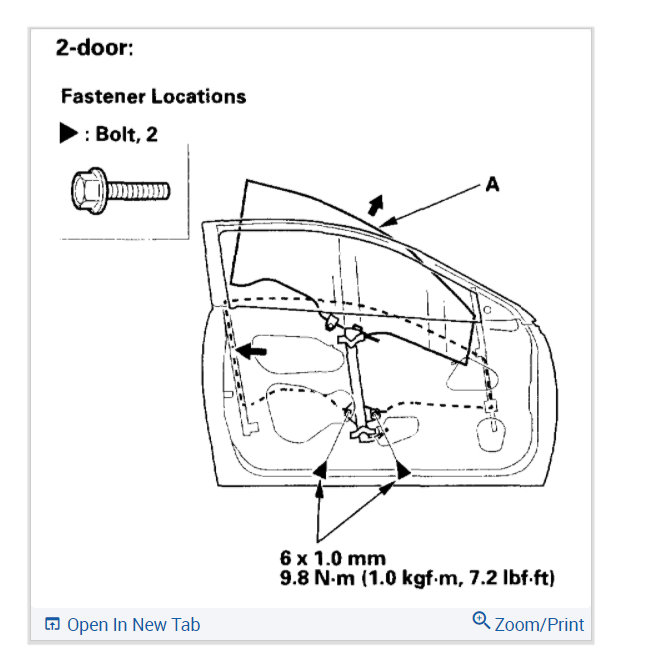 2-door:

Fastener Locations

▶ : Bolt, 2

A

6 x 1.0 mm
9.8 N·m (1.0 kgf·m, 7.2 lbf·ft)

Open In New Tab

Zoom/Print