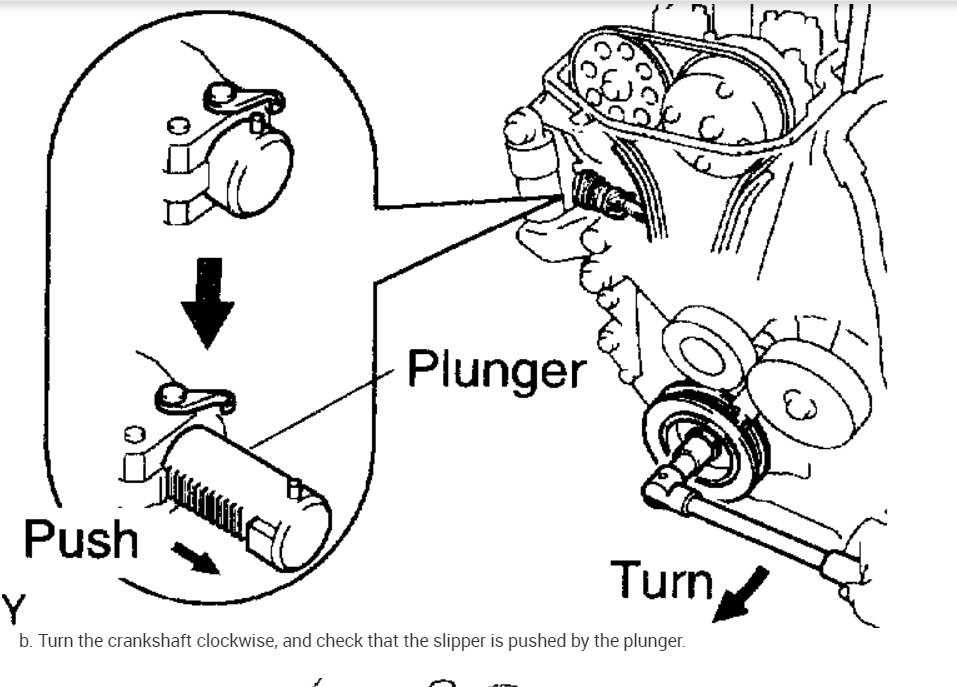 Plunger

Push

Turn

Y

b. Turn the crankshaft clockwise, and check that the slipper is pushed by the plunger.