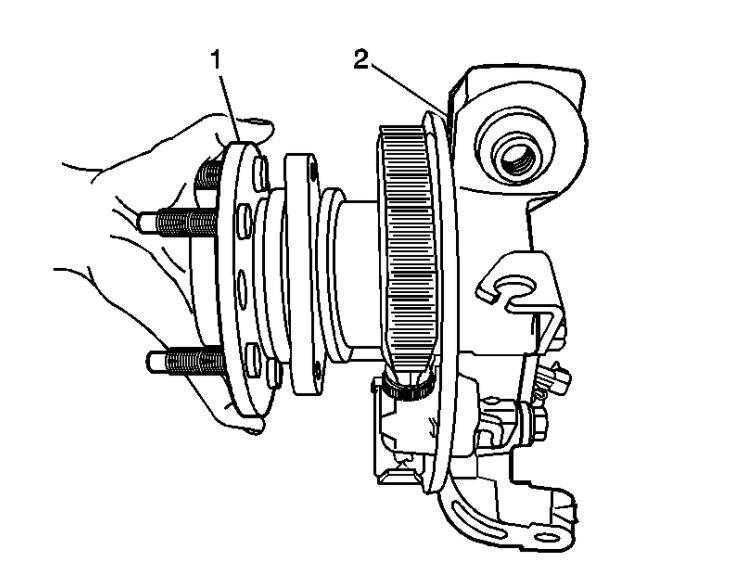 1
2