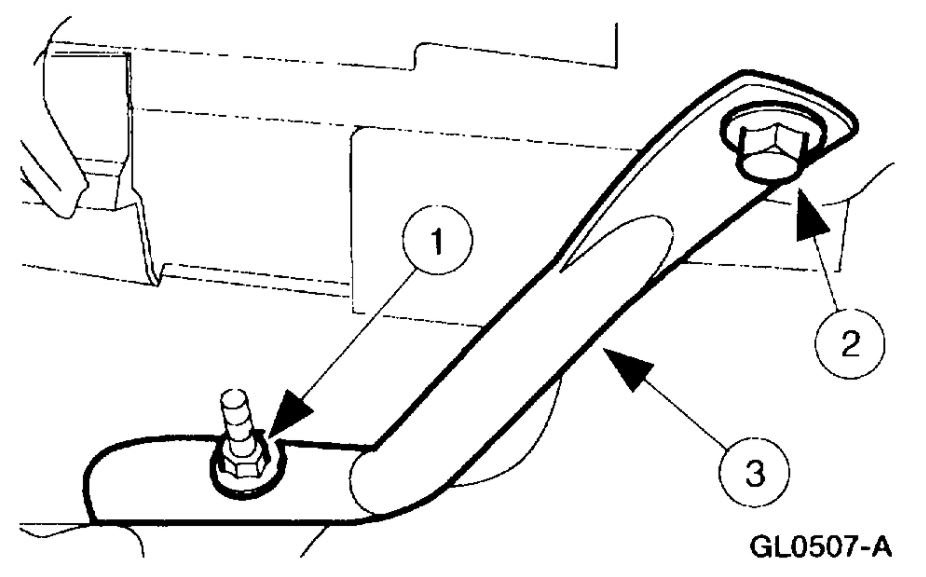 1
2
3
GL0507-A