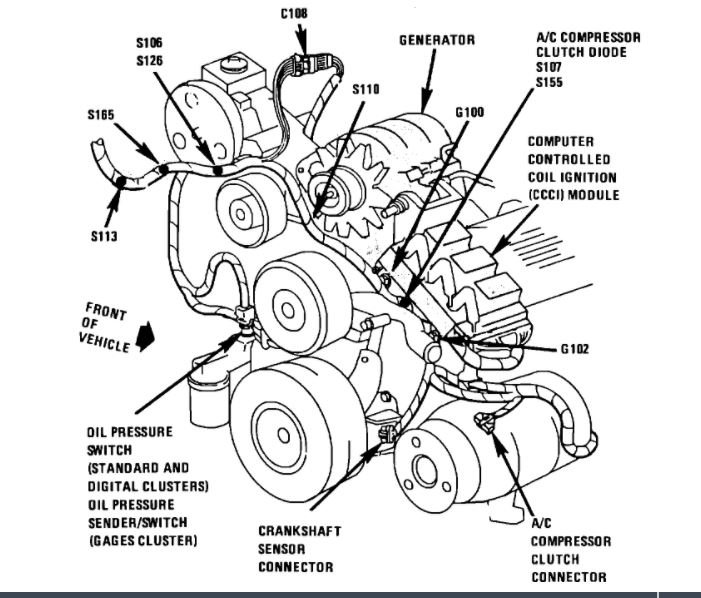 C108

S106
S126

GENERATOR

A/C COMPRESSOR CLUTCH DIODE
S107
S155

S110

S165

G100

COMPUTER CONTROLLED COIL IGNITION (CCCI) MODULE

S113

FRONT OF VEHICLE

G102

OIL PRESSURE SWITCH (STANDARD AND DIGITAL CLUSTERS)
OIL PRESSURE SENDER/SWITCH (GAGES CLUSTER)

CRANKSHAFT SENSOR CONNECTOR

A/C COMPRESSOR CLUTCH CONNECTOR