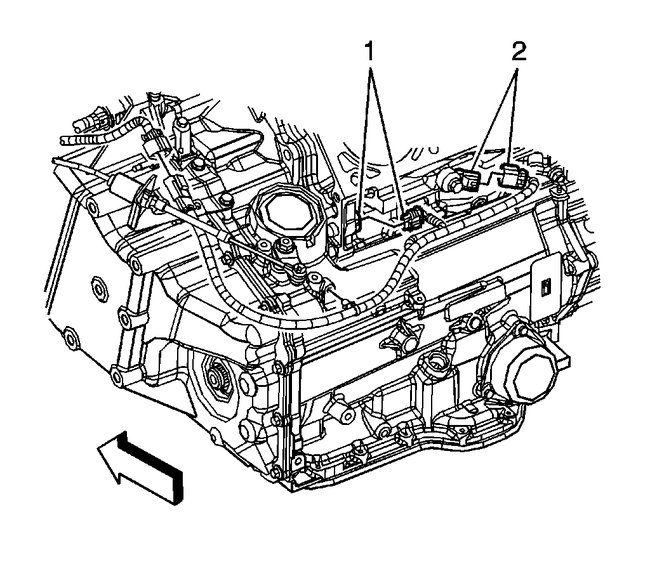 1
2