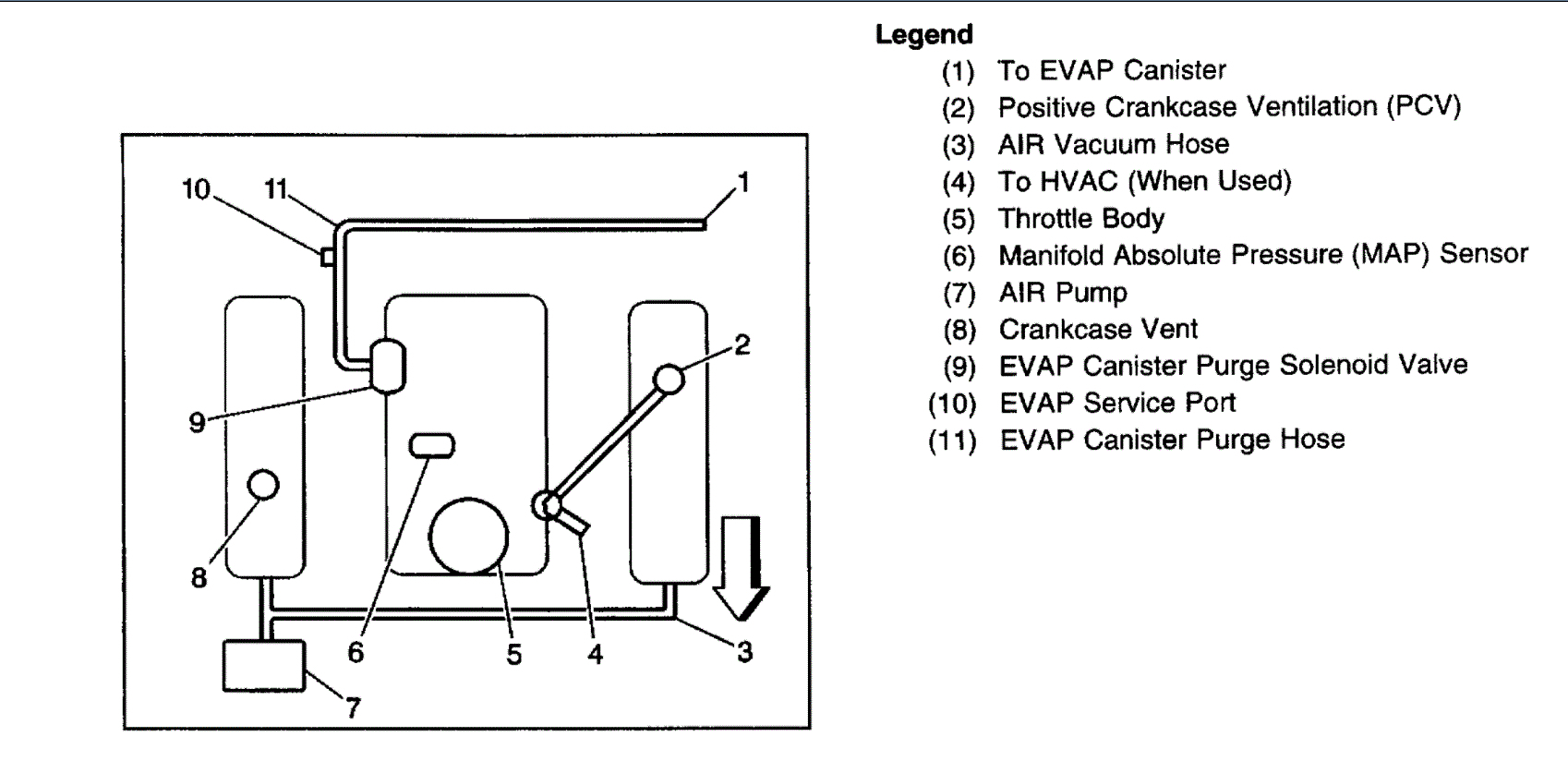 10 11 1

2

9

8

6 5 4 3

7

Legend
(1) To EVAP Canister
(2) Positive Crankcase Ventilation (PCV)
(3) AIR Vacuum Hose
(4) To HVAC (When Used)
(5) Throttle Body
(6) Manifold Absolute Pressure (MAP) Sensor
(7) AIR Pump
(8) Crankcase Vent
(9) EVAP Canister Purge Solenoid Valve
(10) EVAP Service Port
(11) EVAP Canister Purge Hose