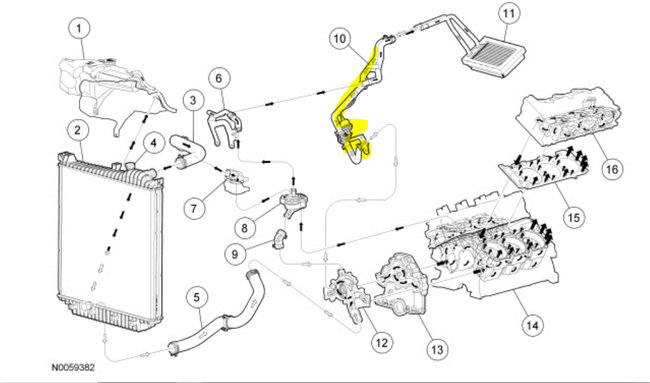 1
2
3
4
5
6
7
8
9
10
11
12
13
14
15
16
N0059382