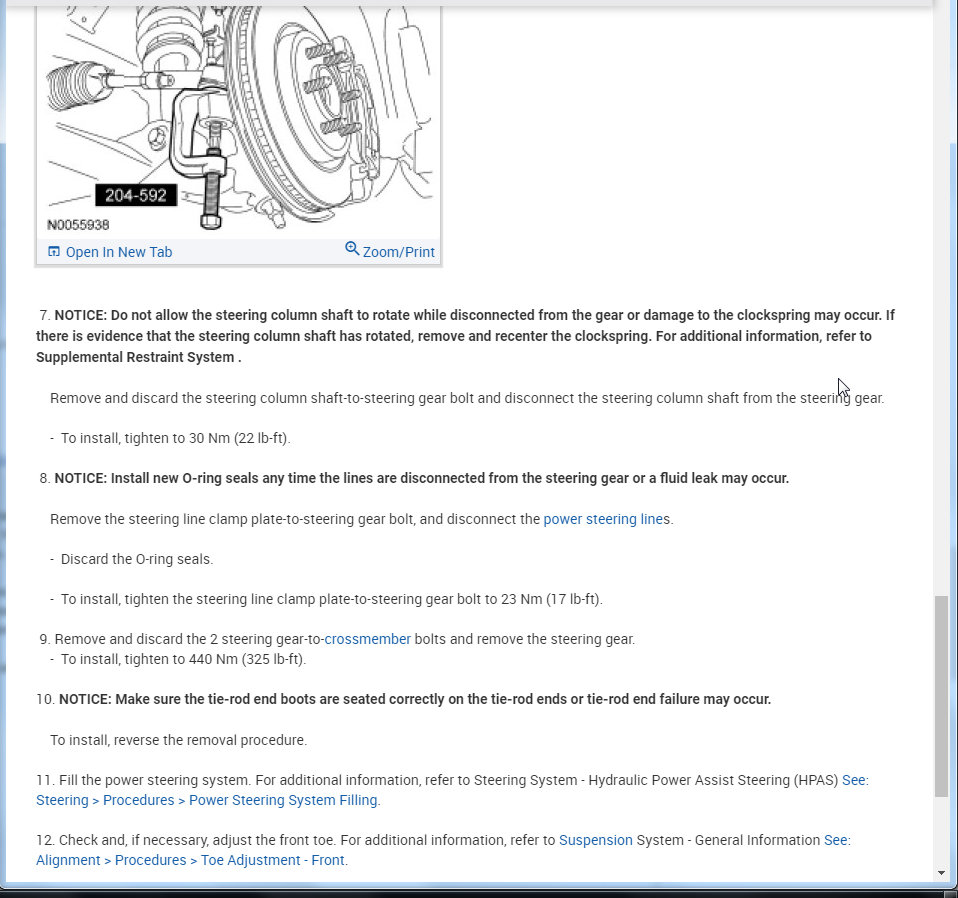 204-592

N0055938

Open In New Tab

Zoom/Print

7. NOTICE: Do not allow the steering column shaft to rotate while disconnected from the gear or damage to the clockspring may occur. If there is evidence that the steering column shaft has rotated, remove and recenter the clockspring. For additional information, refer to Supplemental Restraint System .

Remove and discard the steering column shaft-to-steering gear bolt and disconnect the steering column shaft from the steering gear.

- To install, tighten to 30 Nm (22 lb-ft).

8. NOTICE: Install new O-ring seals any time the lines are disconnected from the steering gear or a fluid leak may occur.

Remove the steering line clamp plate-to-steering gear bolt, and disconnect the power steering lines.

- Discard the O-ring seals.

- To install, tighten the steering line clamp plate-to-steering gear bolt to 23 Nm (17 lb-ft).

9. Remove and discard the 2 steering gear-to-crossmember bolts and remove the steering gear.
- To install, tighten to 440 Nm (325 lb-ft).

10. NOTICE: Make sure the tie-rod end boots are seated correctly on the tie-rod ends or tie-rod end failure may occur.

To install, reverse the removal procedure.

11. Fill the power steering system. For additional information, refer to Steering System - Hydraulic Power Assist Steering (HPAS) See: Steering > Procedures > Power Steering System Filling.

12. Check and, if necessary, adjust the front toe. For additional information, refer to Suspension System - General Information See: Alignment > Procedures > Toe Adjustment - Front.