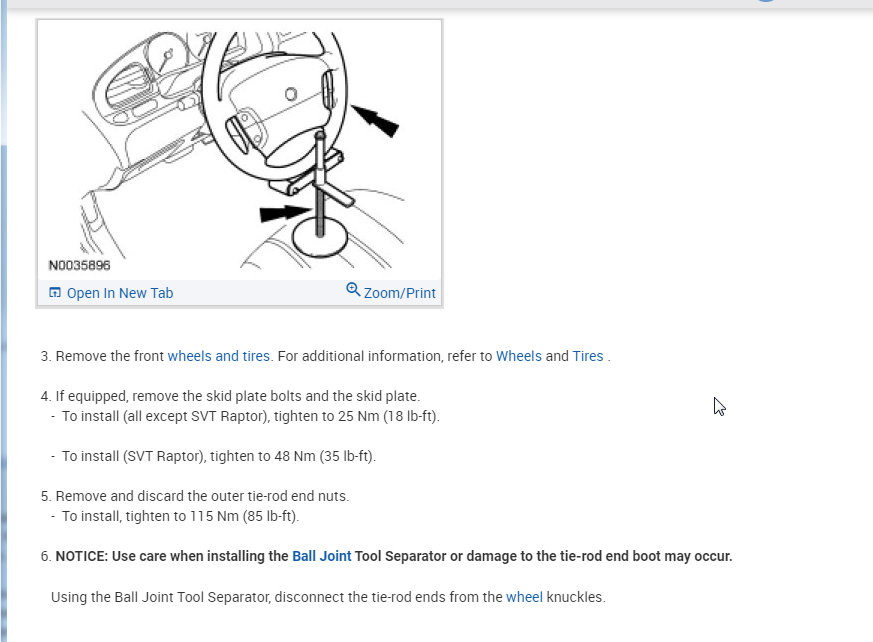 N0035896

Open In New Tab Zoom/Print

3. Remove the front wheels and tires. For additional information, refer to Wheels and Tires .

4. If equipped, remove the skid plate bolts and the skid plate.
- To install (all except SVT Raptor), tighten to 25 Nm (18 lb-ft).

- To install (SVT Raptor), tighten to 48 Nm (35 lb-ft).

5. Remove and discard the outer tie-rod end nuts.
- To install, tighten to 115 Nm (85 lb-ft).

6. NOTICE: Use care when installing the Ball Joint Tool Separator or damage to the tie-rod end boot may occur.

Using the Ball Joint Tool Separator, disconnect the tie-rod ends from the wheel knuckles.