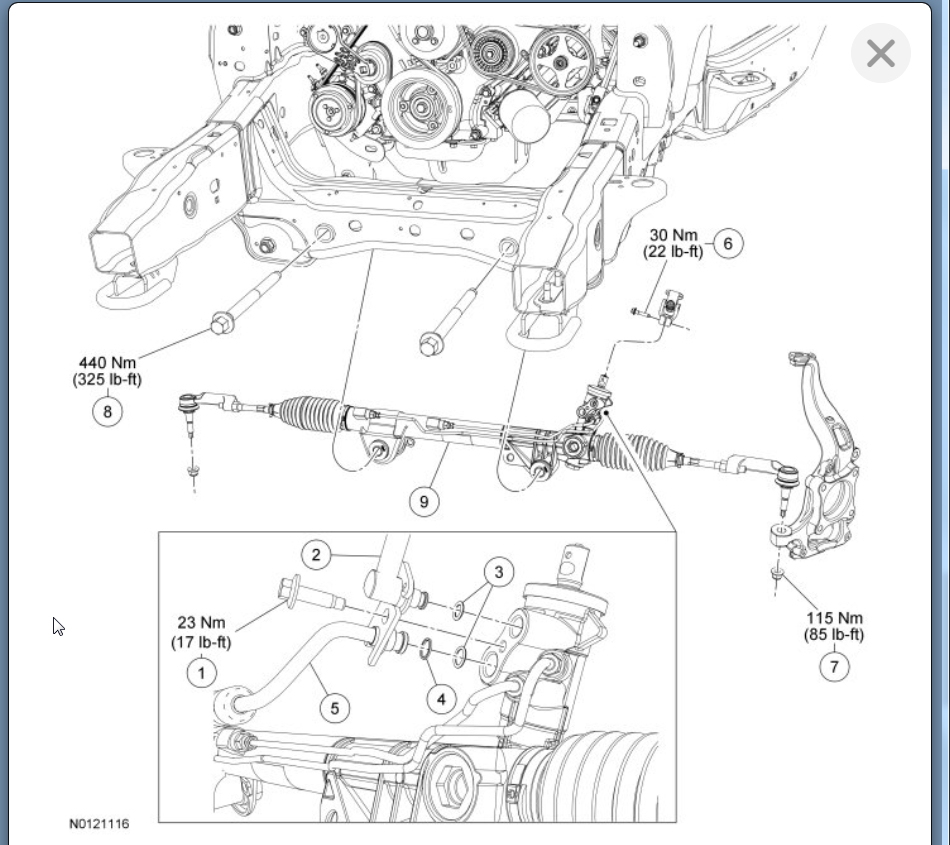 30 Nm
(22 lb-ft)
6

440 Nm
(325 lb-ft)
8

9

2

3

23 Nm
(17 lb-ft)
1

5

4

115 Nm
(85 lb-ft)
7

N0121116