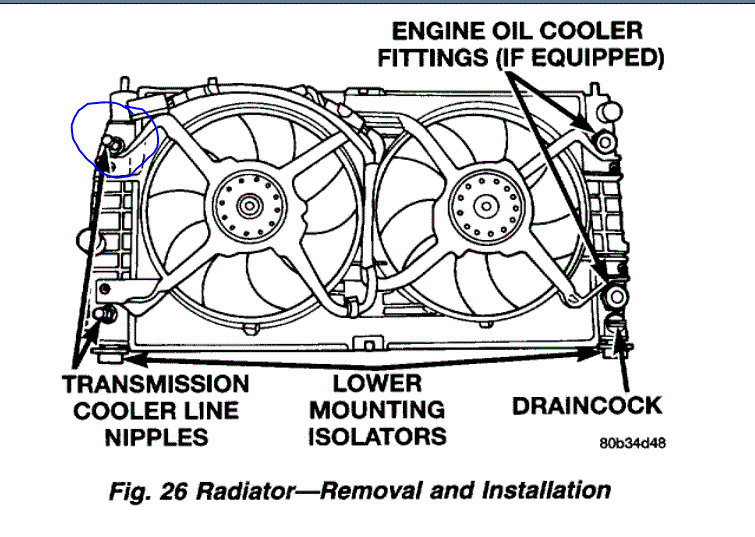 ENGINE OIL COOLER FITTINGS (IF EQUIPPED)

TRANSMISSION COOLER LINE NIPPLES

LOWER MOUNTING ISOLATORS

DRAINCOCK

80b34d48

Fig. 26 Radiator—Removal and Installation