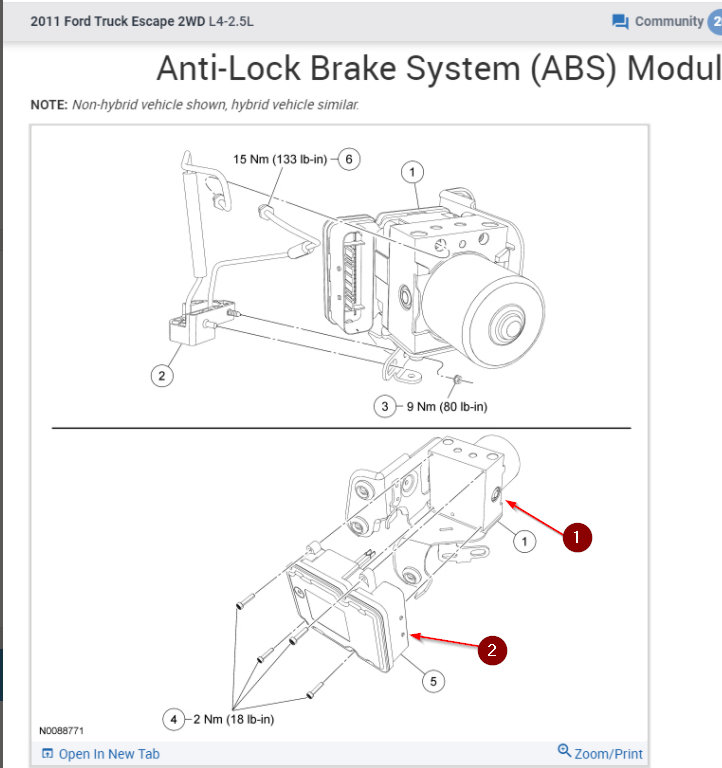 2011 Ford Truck Escape 2WD L4-2.5L

Community 2

Anti-Lock Brake System (ABS) Modul

NOTE: Non-hybrid vehicle shown, hybrid vehicle similar.

15 Nm (133 lb-in) 6

1

2

3 9 Nm (80 lb-in)

1

1

2

5

4 2 Nm (18 lb-in)

N0088771

Open In New Tab

Zoom/Print