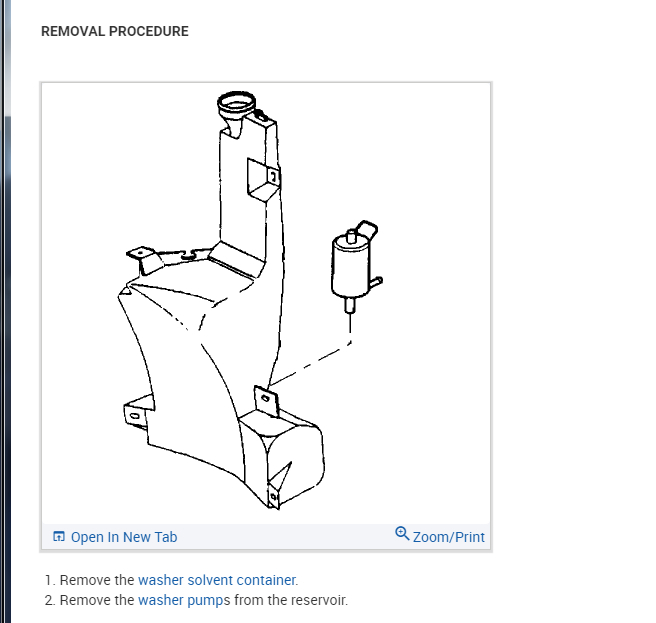 REMOVAL PROCEDURE

Open In New Tab

Zoom/Print

1. Remove the washer solvent container.
2. Remove the washer pumps from the reservoir.