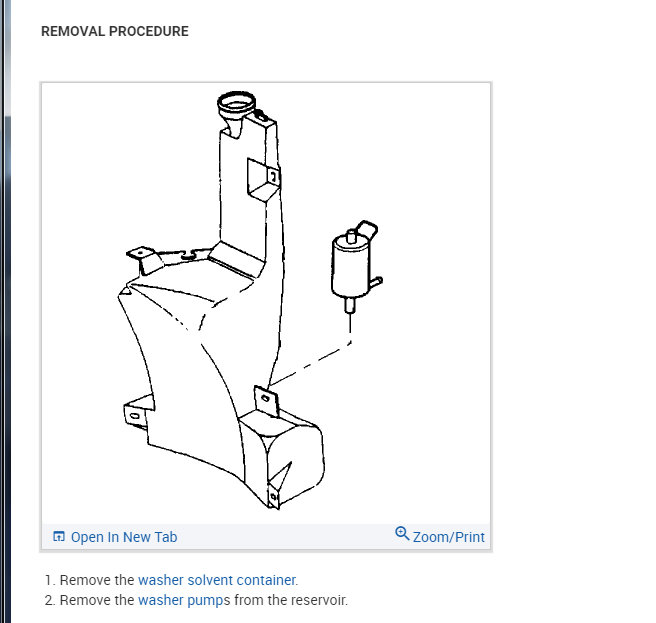 REMOVAL PROCEDURE

Open In New Tab

Zoom/Print

1. Remove the washer solvent container.
2. Remove the washer pumps from the reservoir.