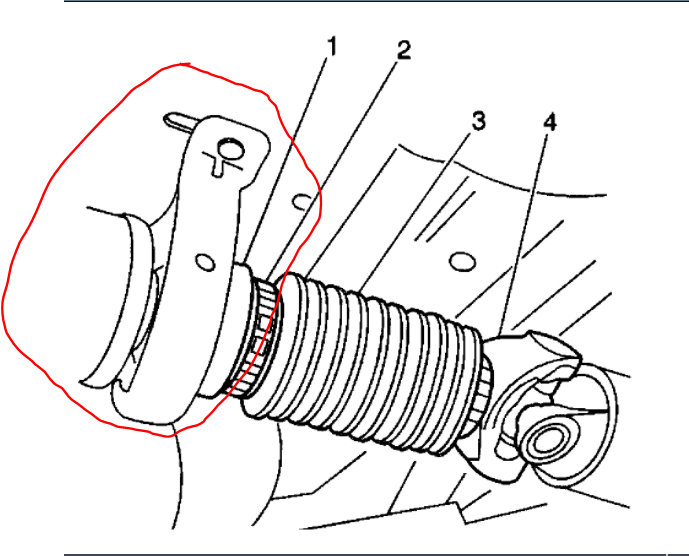 1
2
3
4