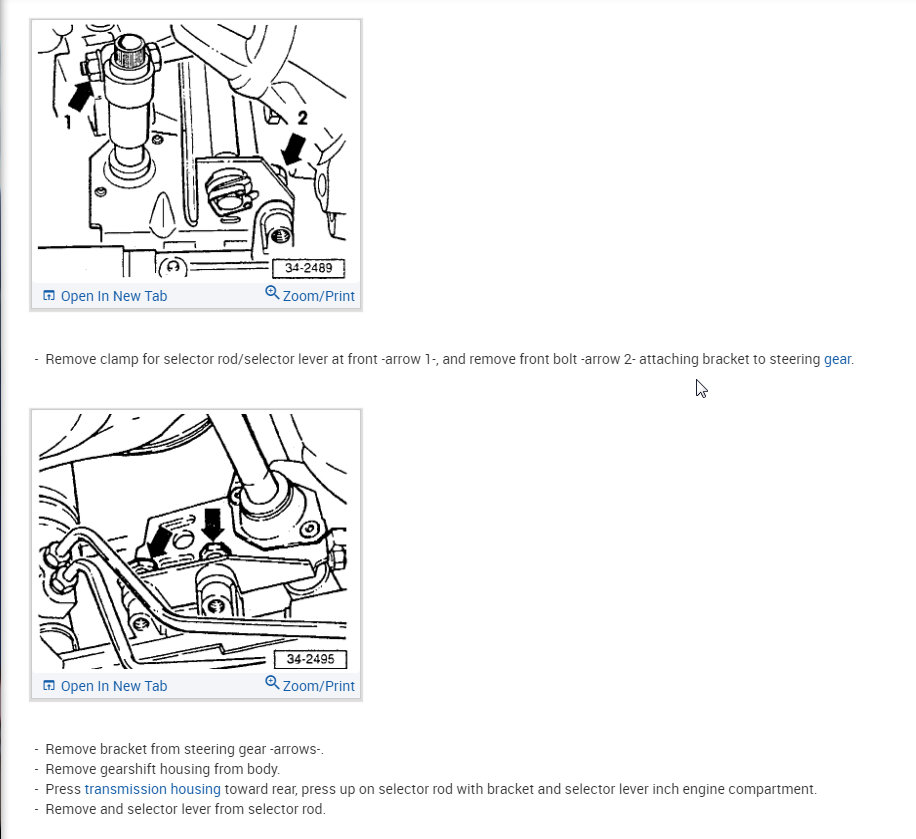 1
2
34-2489
Open In New Tab
Zoom/Print

- Remove clamp for selector rod/selector lever at front -arrow 1-, and remove front bolt -arrow 2- attaching bracket to steering gear.

34-2495
Open In New Tab
Zoom/Print

- Remove bracket from steering gear -arrows-.
- Remove gearshift housing from body.
- Press transmission housing toward rear, press up on selector rod with bracket and selector lever inch engine compartment.
- Remove and selector lever from selector rod.