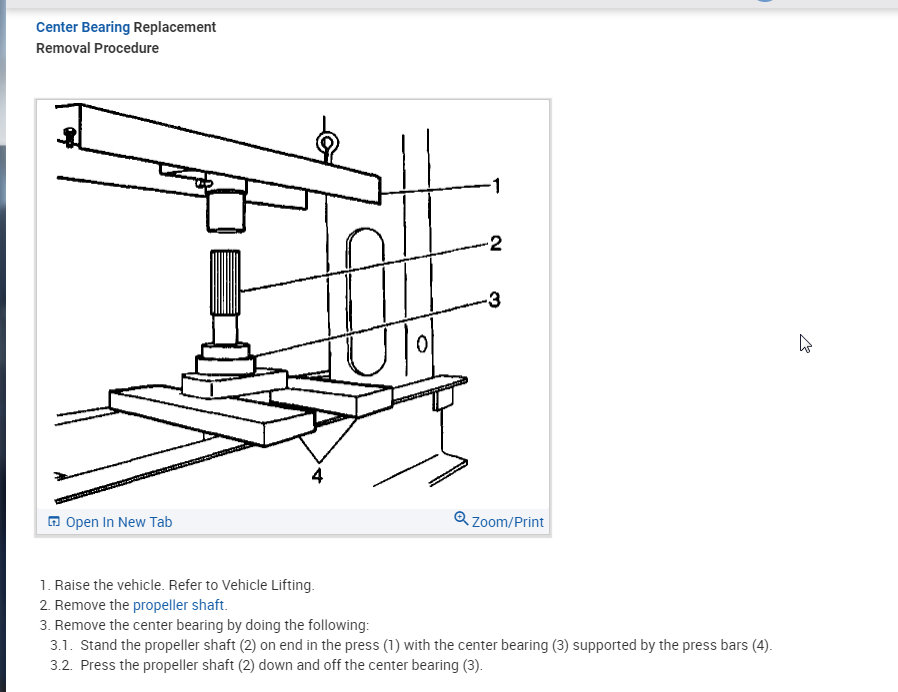 Center Bearing Replacement
Removal Procedure

1
2
3
4

Open In New Tab
Zoom/Print

1. Raise the vehicle. Refer to Vehicle Lifting.
2. Remove the propeller shaft.
3. Remove the center bearing by doing the following:
3.1. Stand the propeller shaft (2) on end in the press (1) with the center bearing (3) supported by the press bars (4).
3.2. Press the propeller shaft (2) down and off the center bearing (3).