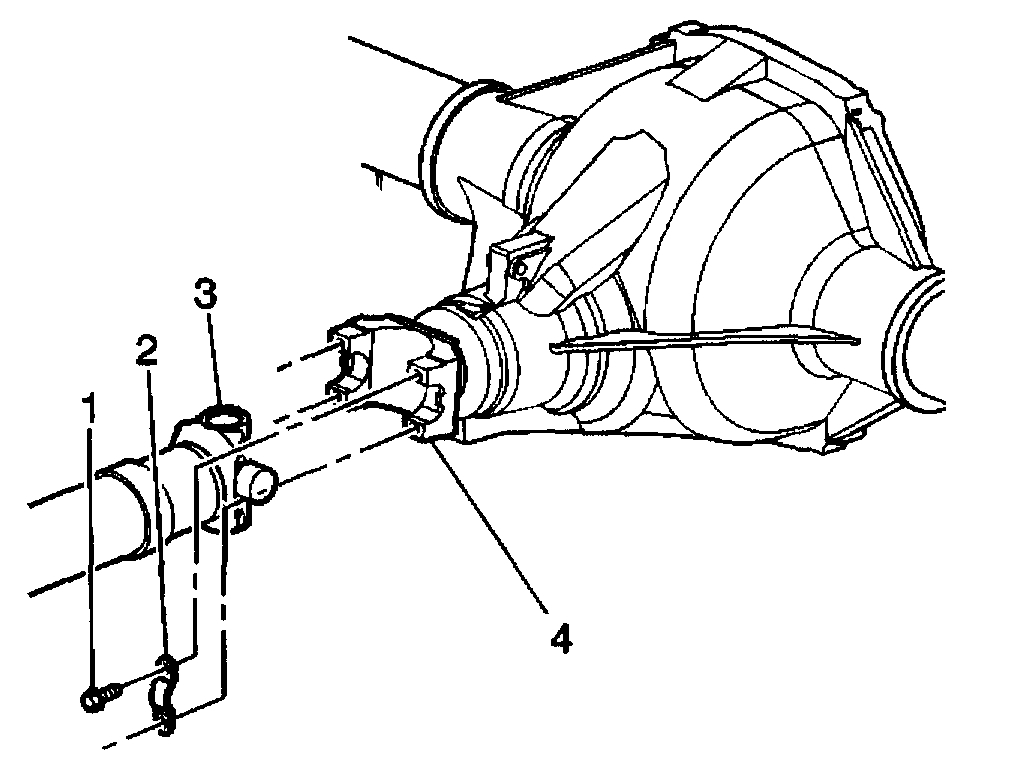 3
2
1
4