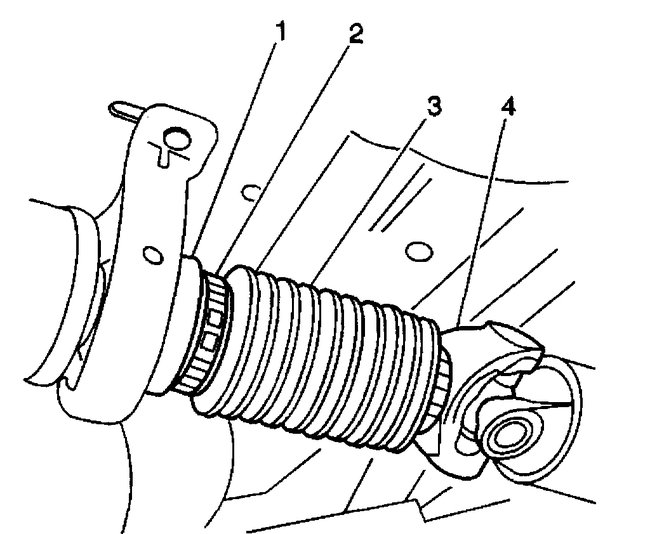 1
2
3
4