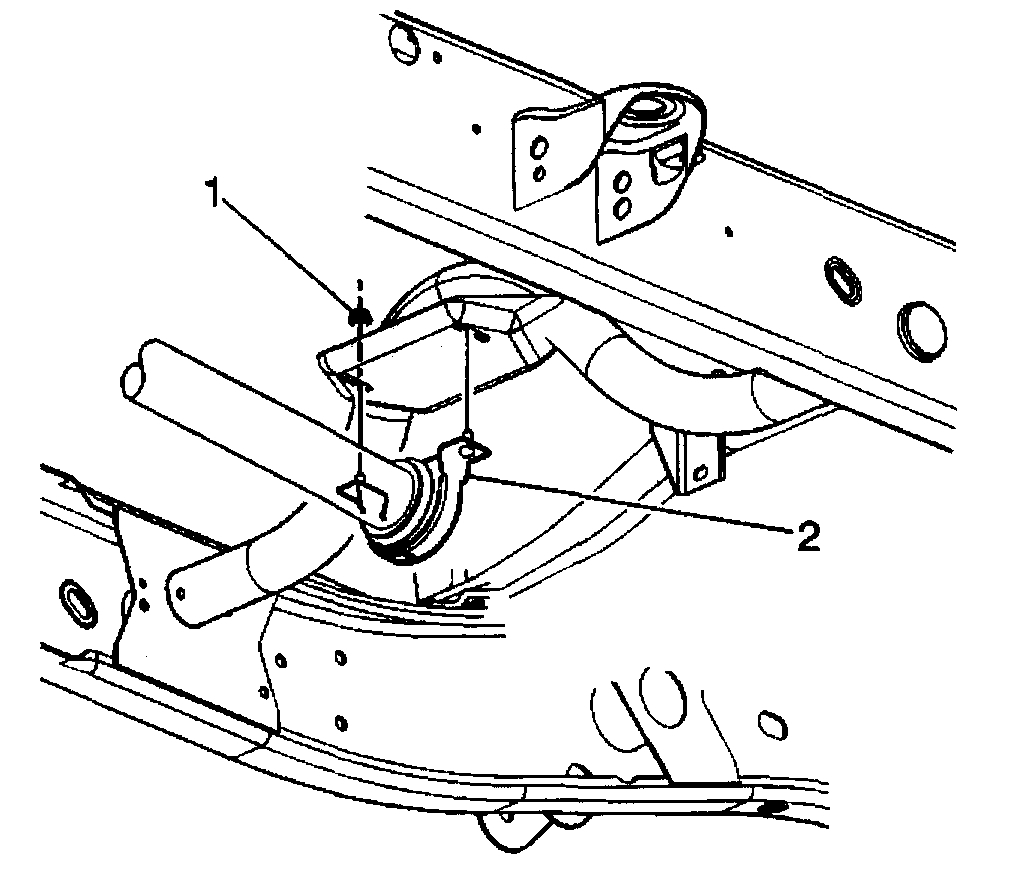 1

2