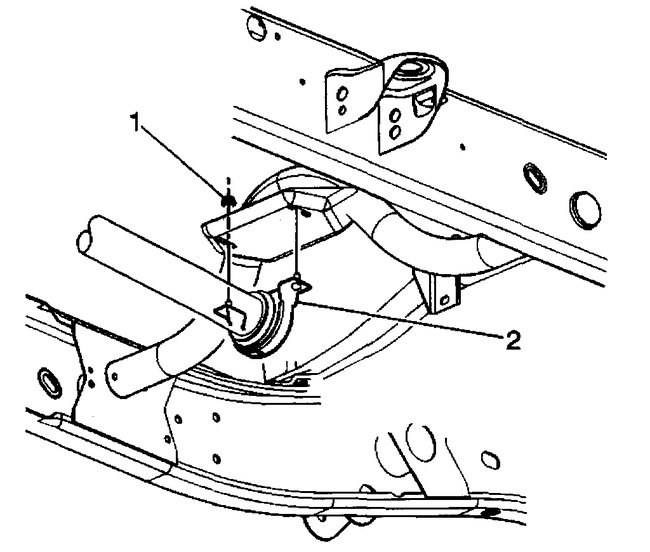 1

2