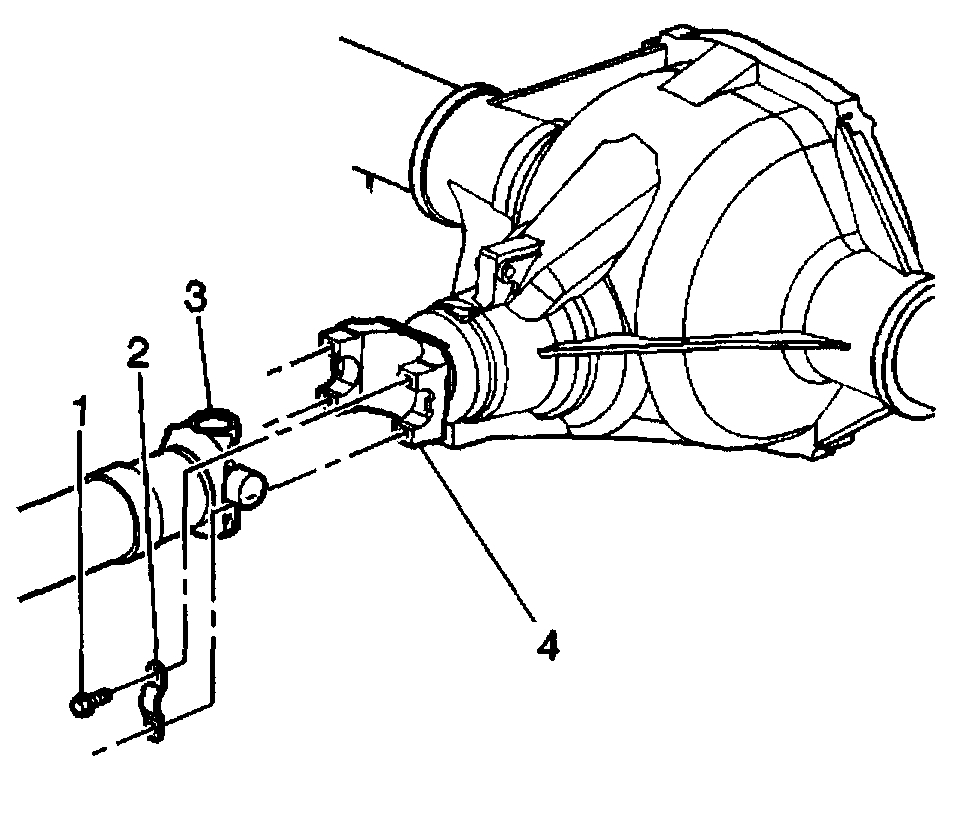 3
2
1
4