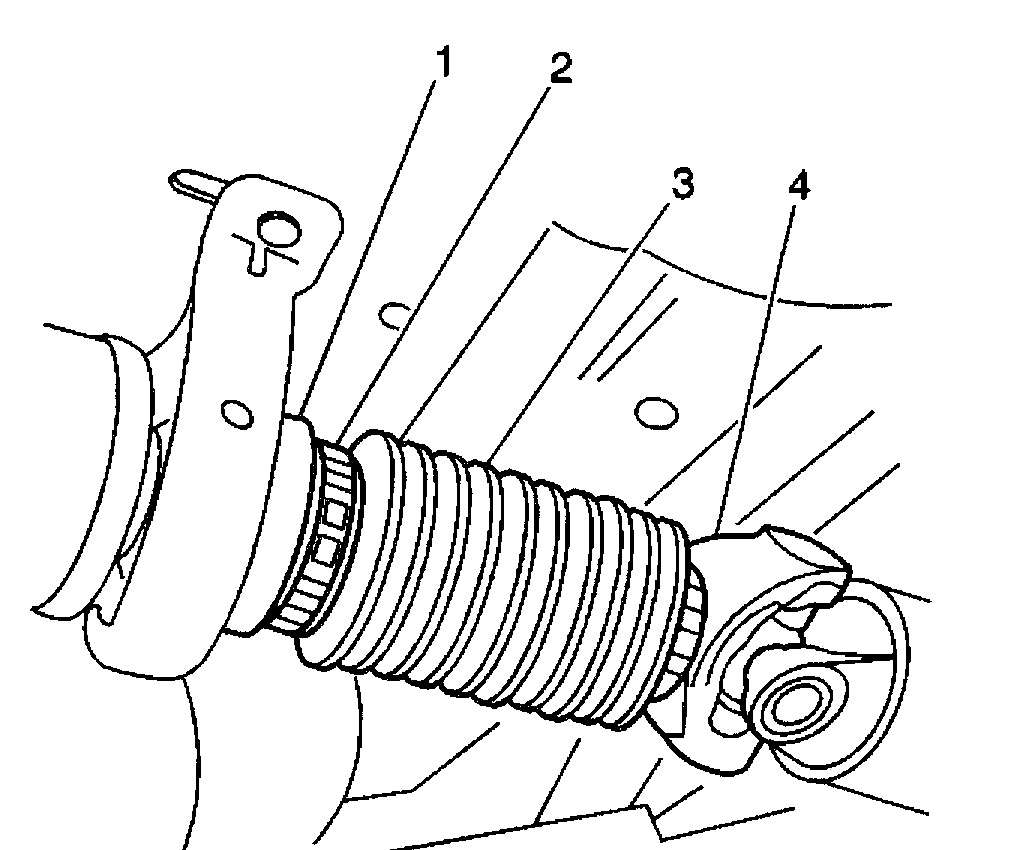 1
2
3
4