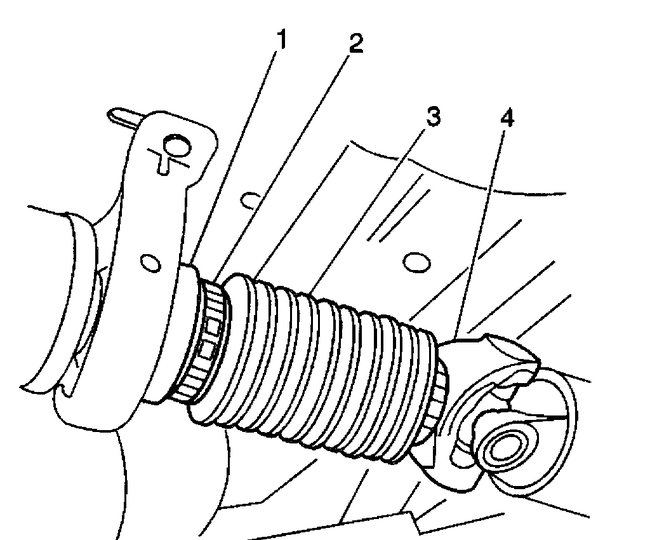 1
2
3
4