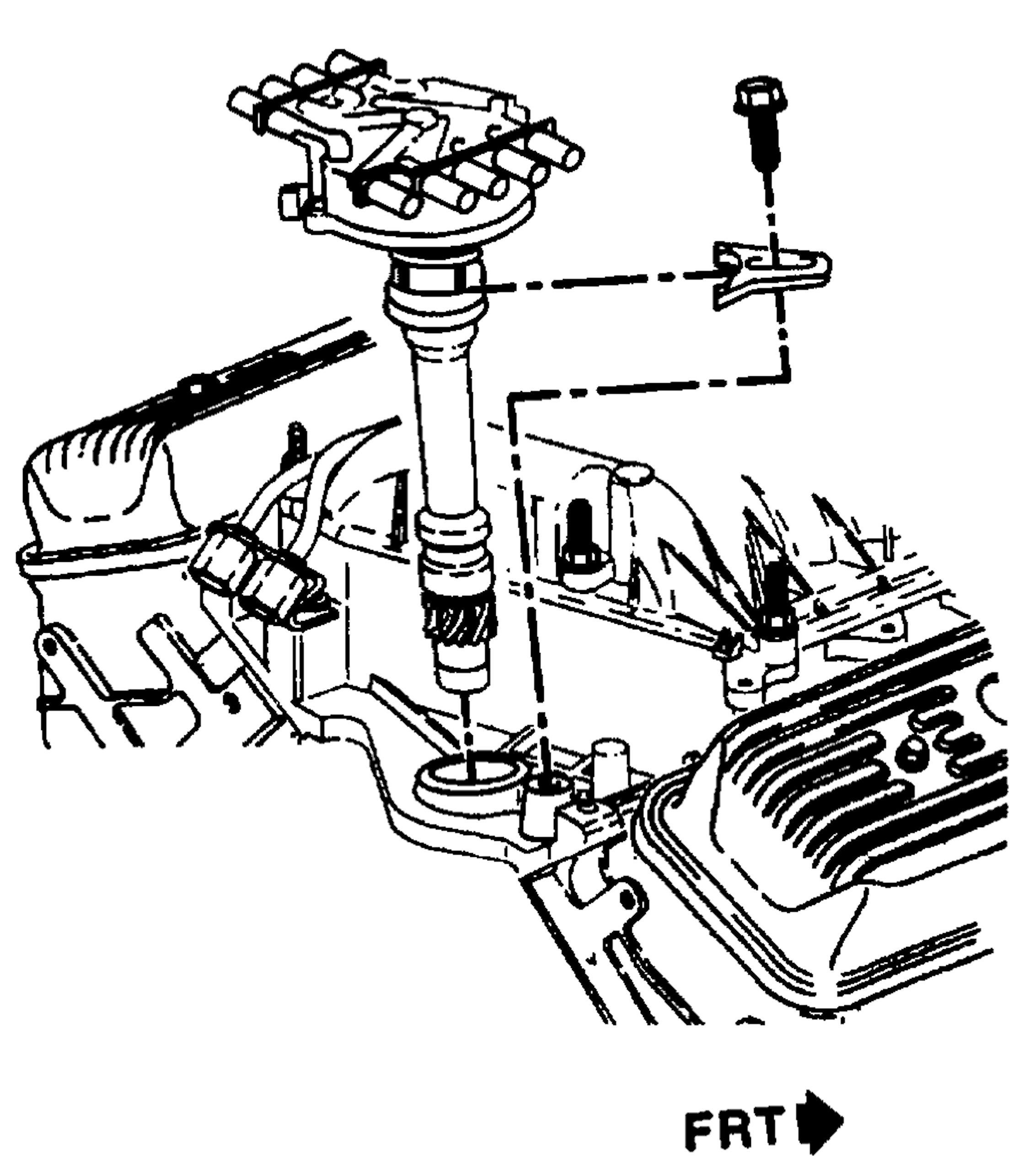 FRT