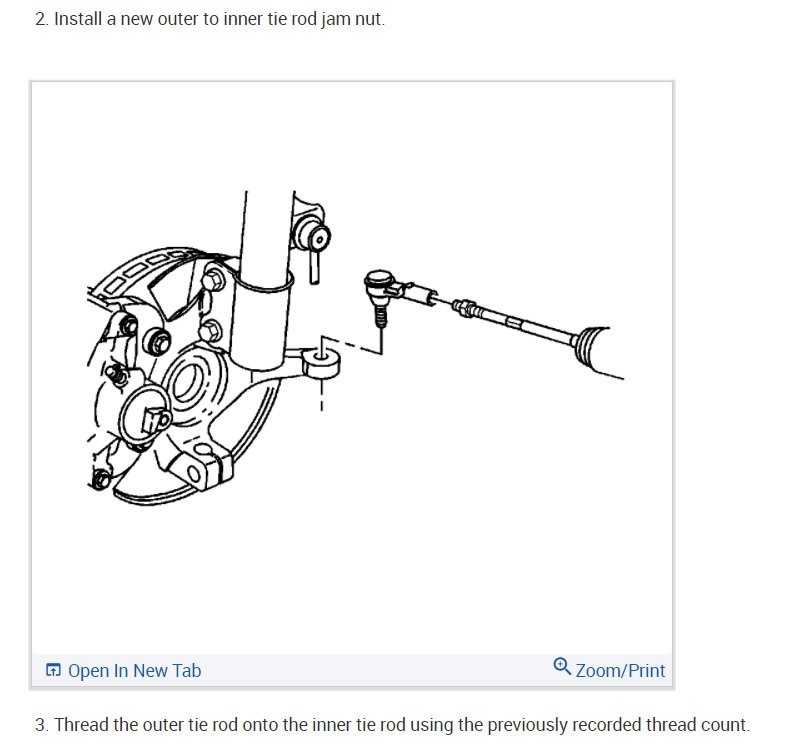 2. Install a new outer to inner tie rod jam nut.

Open In New Tab

Zoom/Print

3. Thread the outer tie rod onto the inner tie rod using the previously recorded thread count.