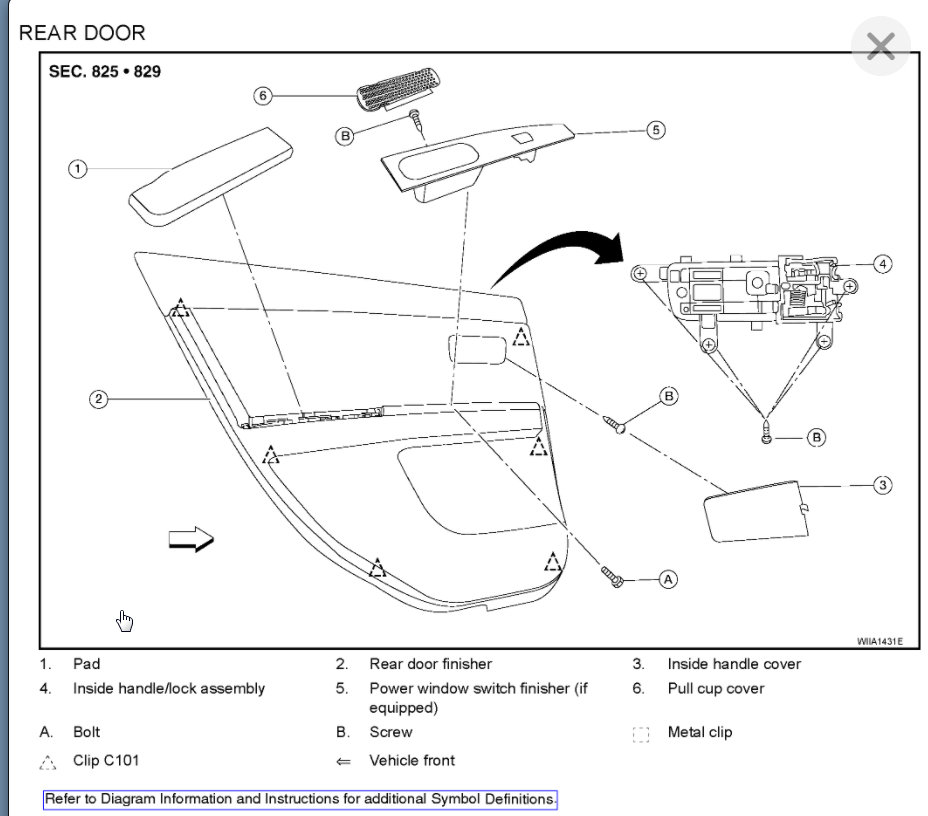 REAR DOOR

SEC. 825 • 829

6
B
5
1
4
2
B
B
3
A
WIIA1431E

1. Pad
2. Rear door finisher
3. Inside handle cover
4. Inside handle/lock assembly
5. Power window switch finisher (if equipped)
6. Pull cup cover
A. Bolt
B. Screw
Metal clip
Clip C101
⇐ Vehicle front

Refer to Diagram Information and Instructions for additional Symbol Definitions.