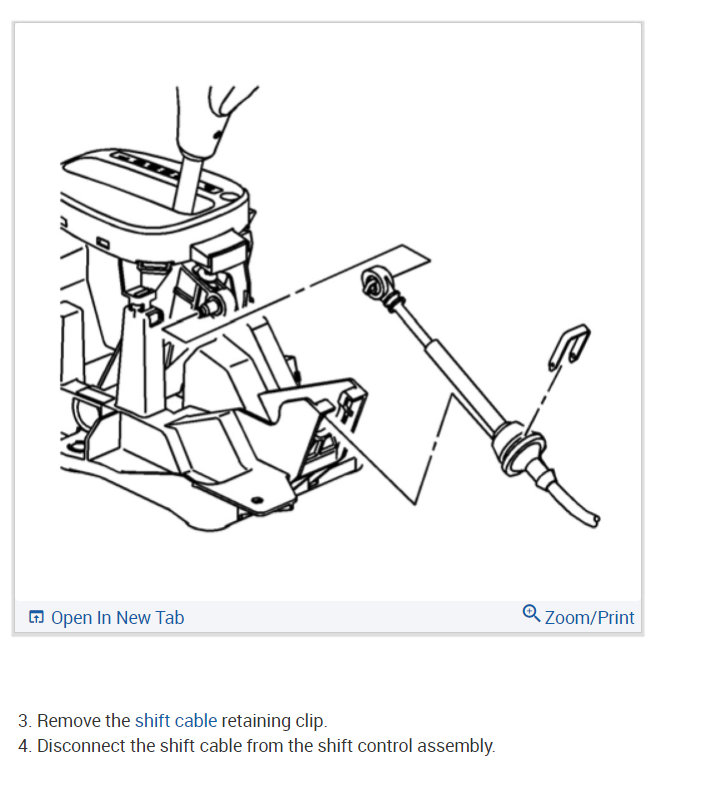 Open In New Tab

Zoom/Print

3. Remove the shift cable retaining clip.
4. Disconnect the shift cable from the shift control assembly.