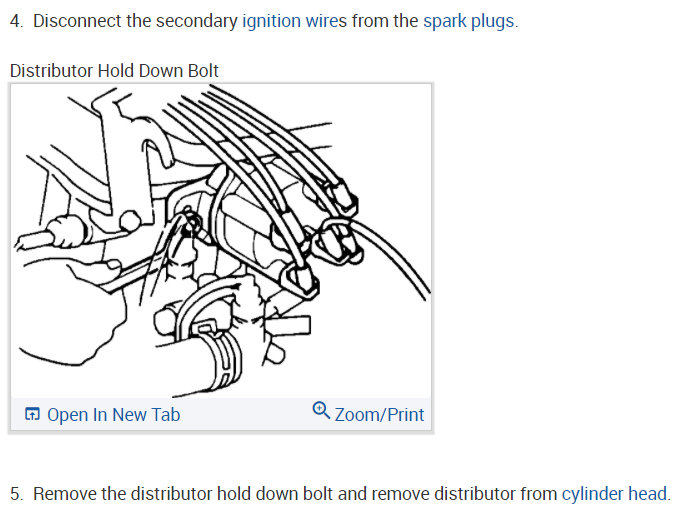 4. Disconnect the secondary ignition wires from the spark plugs.

Distributor Hold Down Bolt

Open In New Tab

Zoom/Print

5. Remove the distributor hold down bolt and remove distributor from cylinder head.