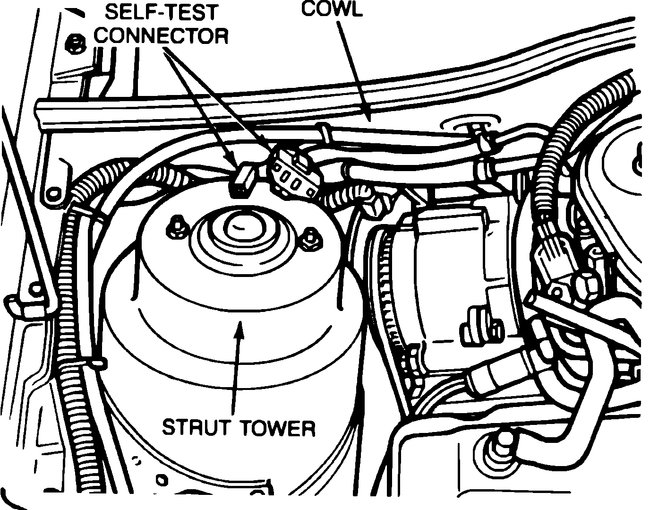 SELF-TEST CONNECTOR

COWL

STRUT TOWER